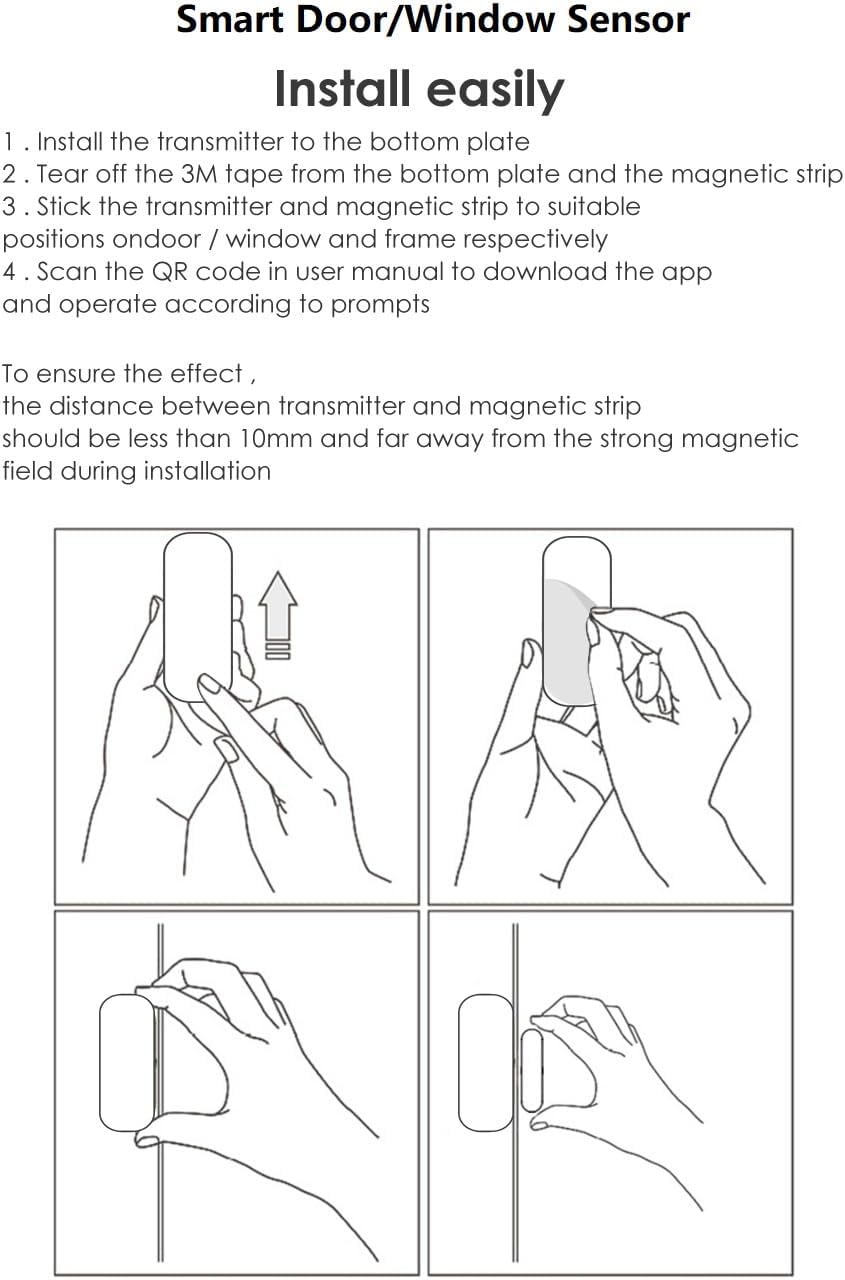 Smart Door/Window Sensor

Install easily

1 . Install the transmitter to the bottom plate
2 . Tear off the 3M tape from the bottom plate and the magnetic strip
3 . Stick the transmitter and magnetic strip to suitable positions ondoor / window and frame respectively
4 . Scan the QR code in user manual to download the app and operate according to prompts

To ensure the effect , the distance between transmitter and magnetic strip should be less than 10mm and far away from the strong magnetic field during installation