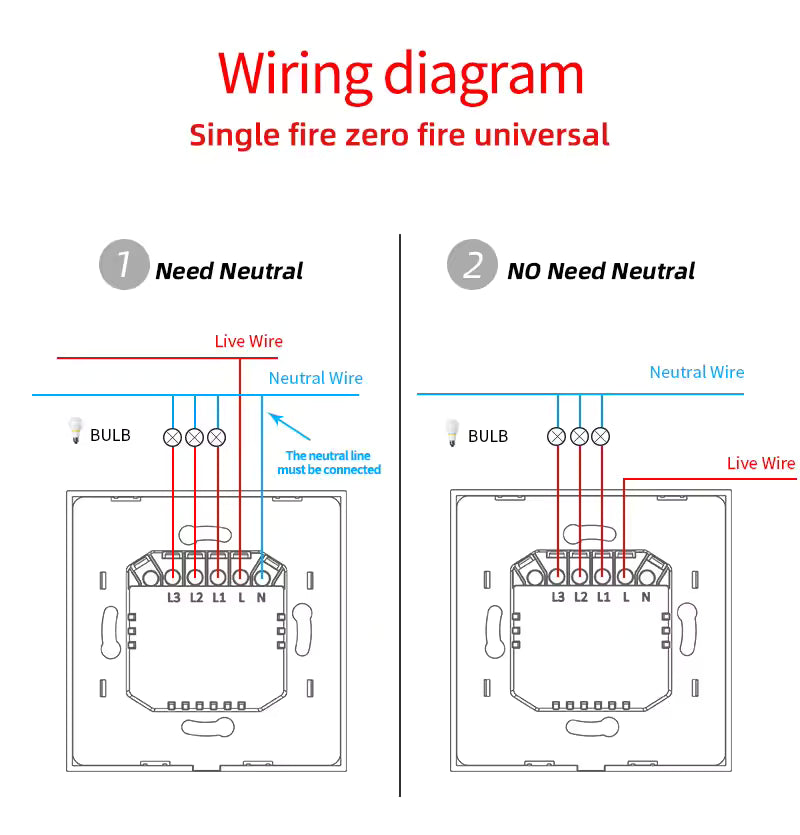 Wiring diagram
Single fire zero fire universal

1 Need Neutral

Live Wire
Neutral Wire
BULB
The neutral line must be connected
L3 L2 L1 L N

2 NO Need Neutral

Neutral Wire
BULB
Live Wire
L3 L2 L1 L N